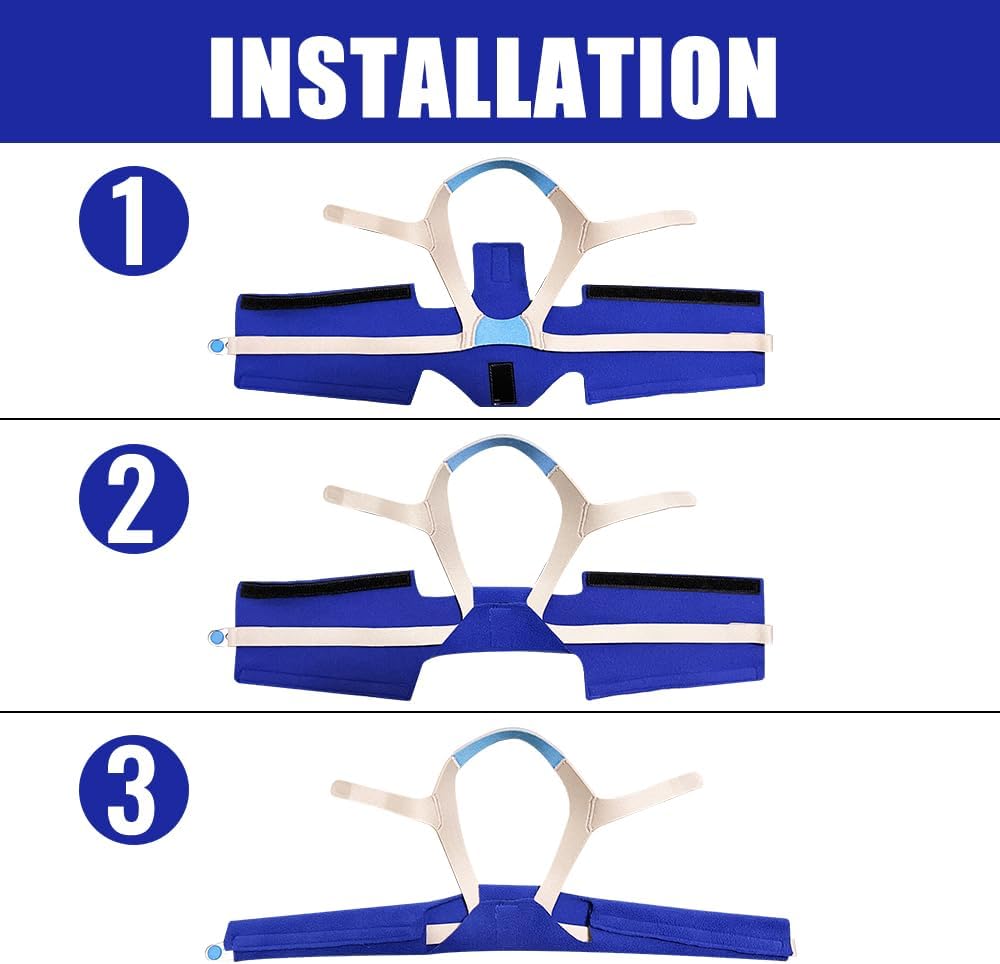 INSTALLATION

1

2

3